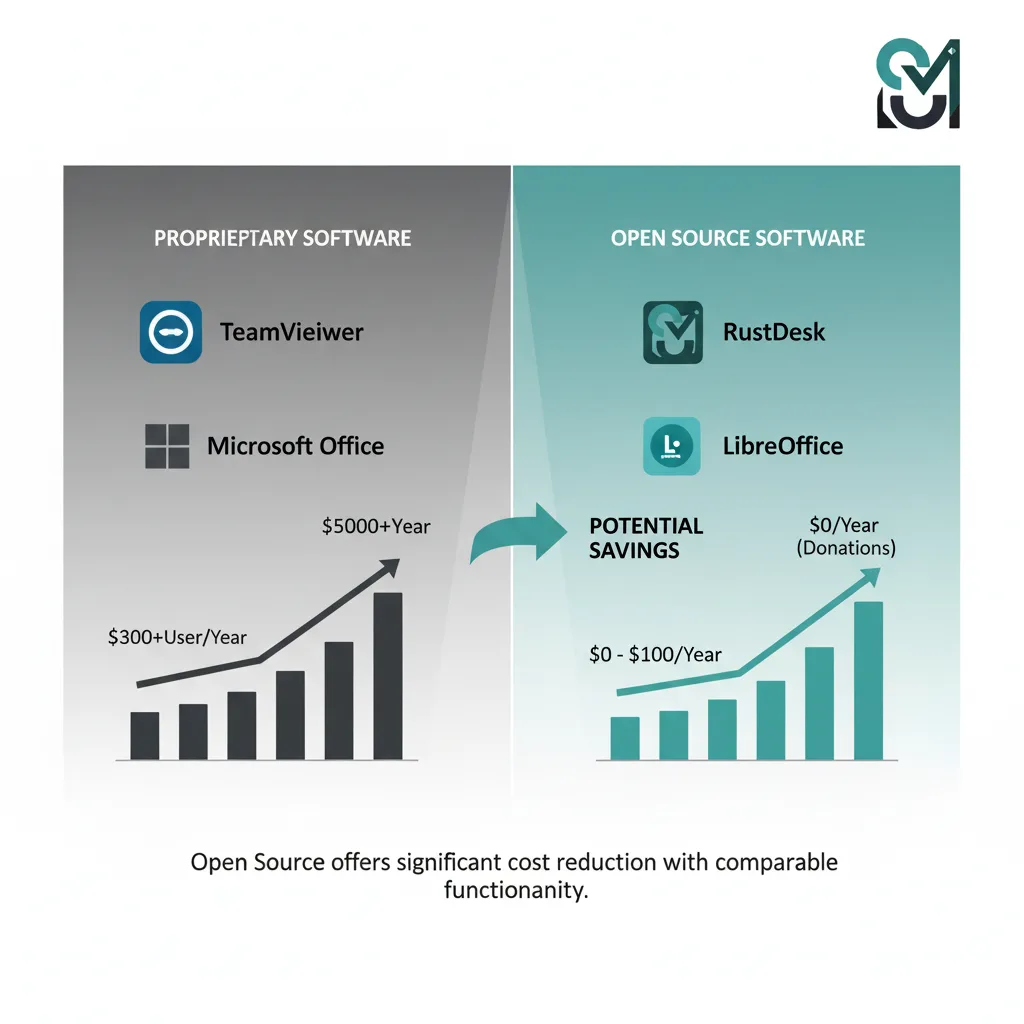 PROPRIEPTARY SOFTWARE

TeamVieiwer

Microsoft Office

$5000+Year

$300+User/Year

OPEN SOURCE SOFTWARE

RustDesk

LibreOffice

POTENTIAL SAVINGS

$0/Year (Donations)

$0 - $100/Year

Open Source offers significant cost reduction with comparable functionanity.